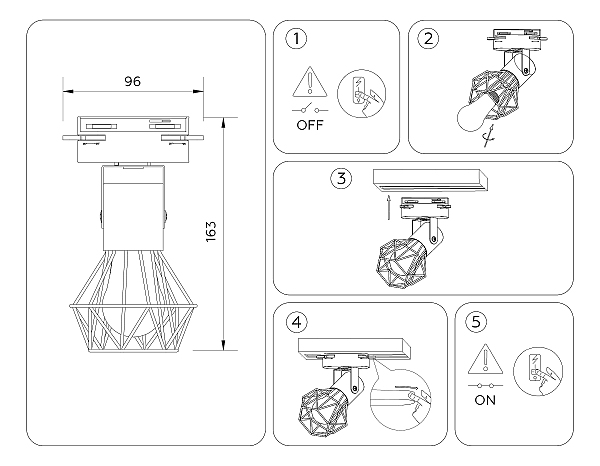 96

163

1

OFF

2

3

4

5

ON