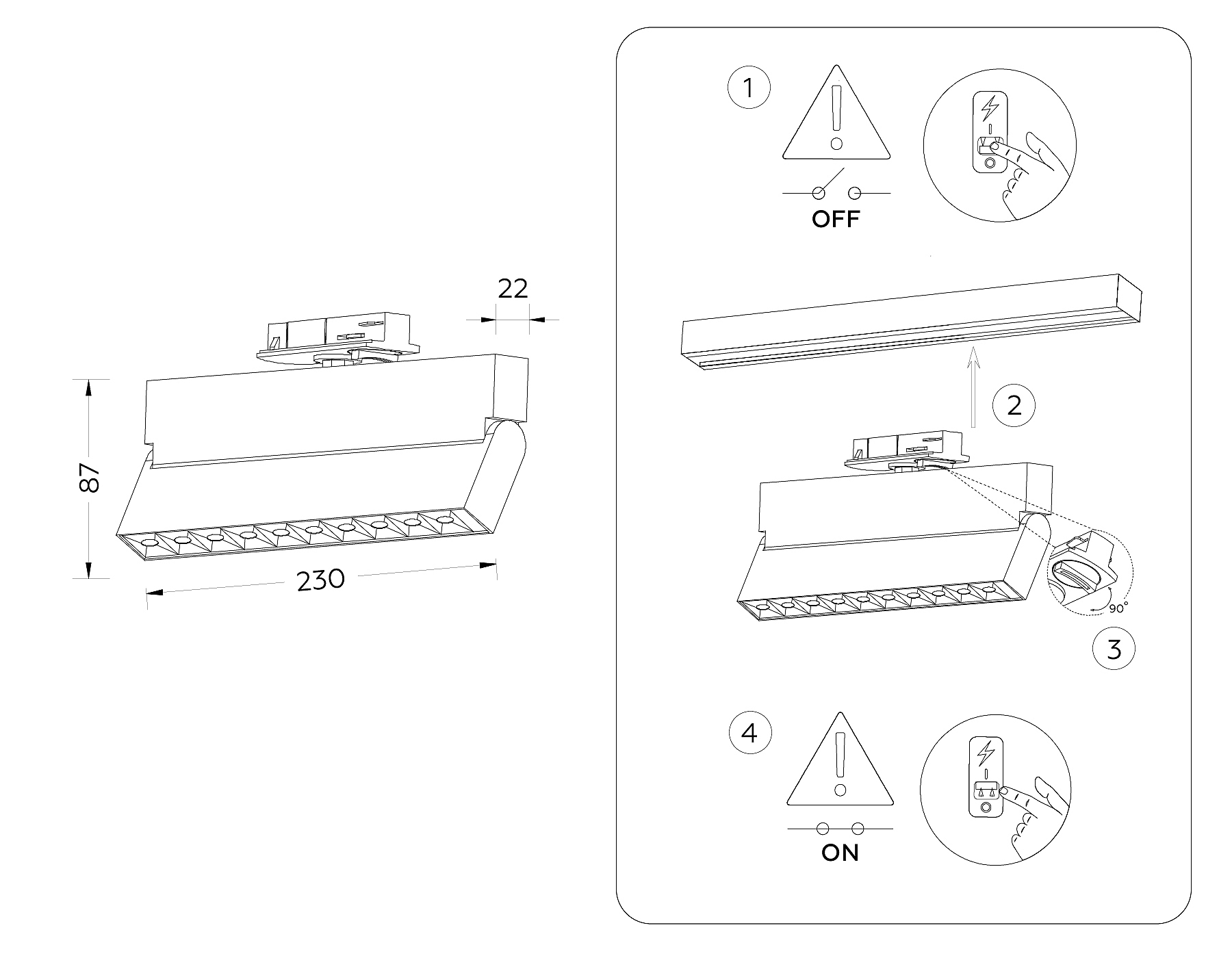 22

87

230

1

OFF

2

90°

3

4

ON