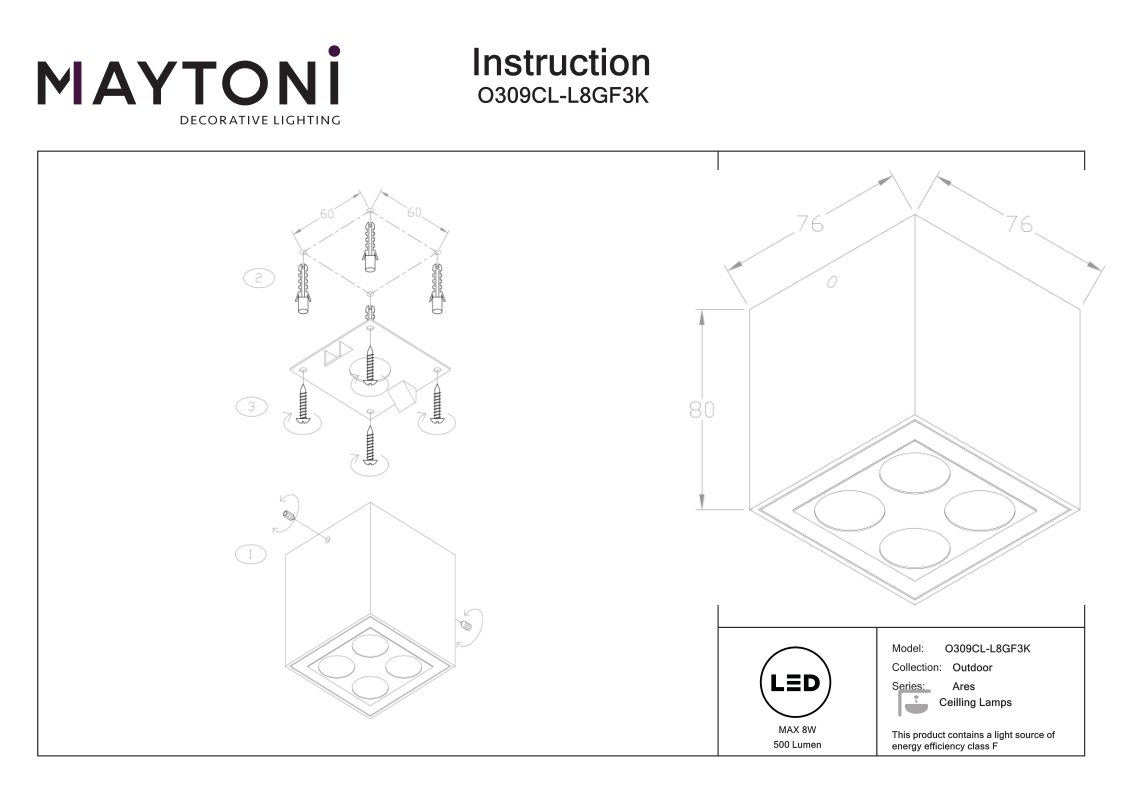 MAYTONI
DECORATIVE LIGHTING

Instruction
O309CL-L8GF3K

60
60
2
3
1

76
76
80

LED
MAX 8W
500 Lumen

Model: O309CL-L8GF3K
Collection: Outdoor
Series: Ares
Ceilling Lamps

This product contains a light source of energy efficiency class F