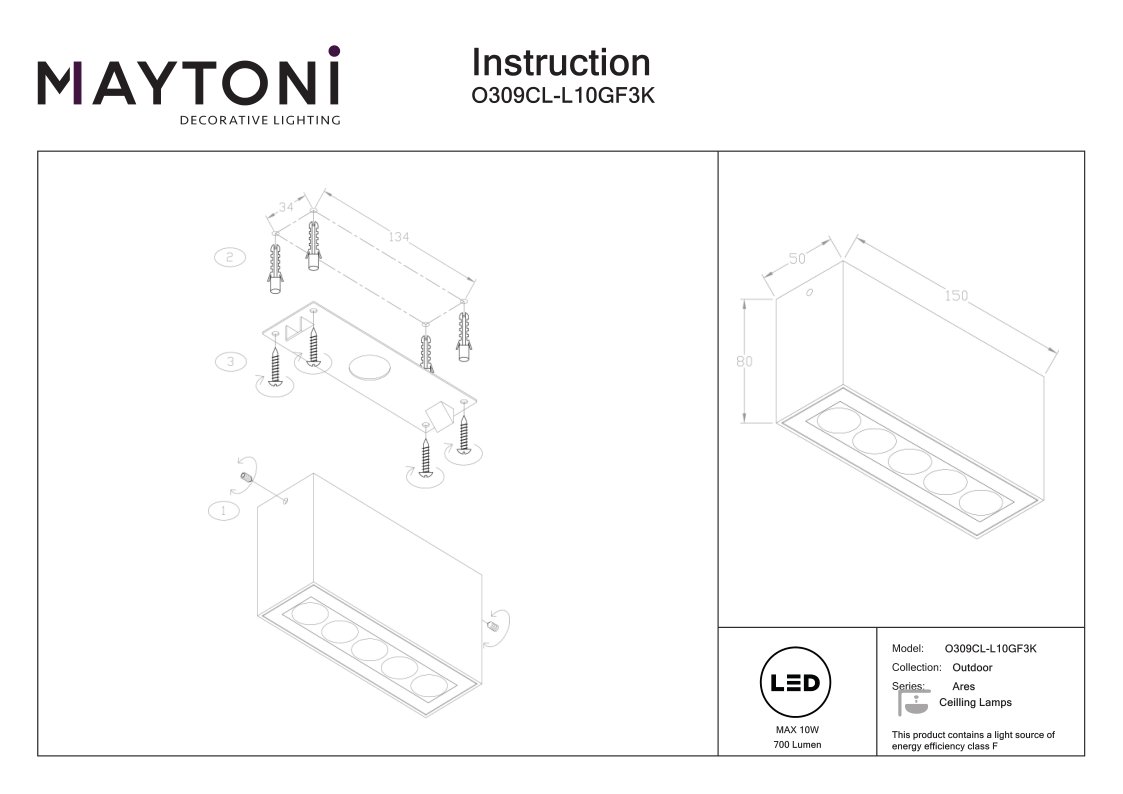 MAYTONI
DECORATIVE LIGHTING

Instruction
O309CL-L10GF3K

34
134
2
3
1

50
150
80

LED
MAX 10W
700 Lumen

Model: O309CL-L10GF3K
Collection: Outdoor
Series: Ares
Ceilling Lamps

This product contains a light source of energy efficiency class F