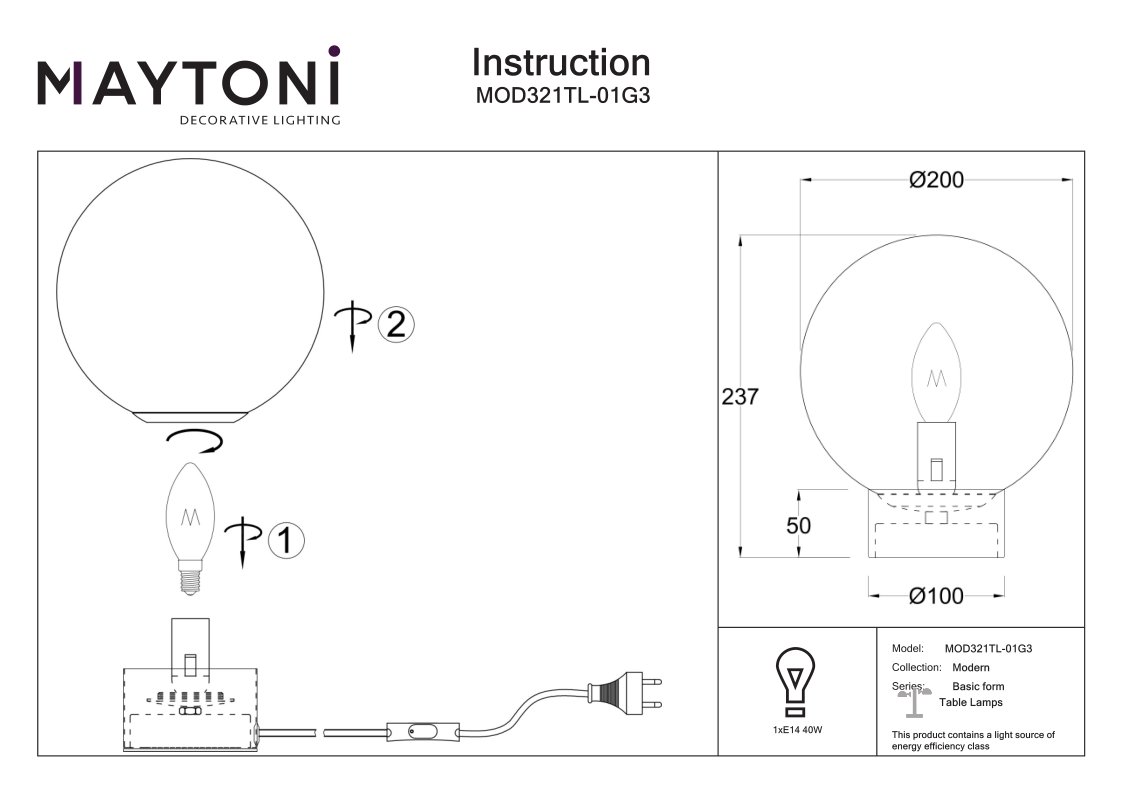 MAYTONI
DECORATIVE LIGHTING

Instruction
MOD321TL-01G3

2

1

Ø200

237

50

Ø100

1xE14 40W

Model: MOD321TL-01G3
Collection: Modern
Series: Basic form
Table Lamps

This product contains a light source of energy efficiency class